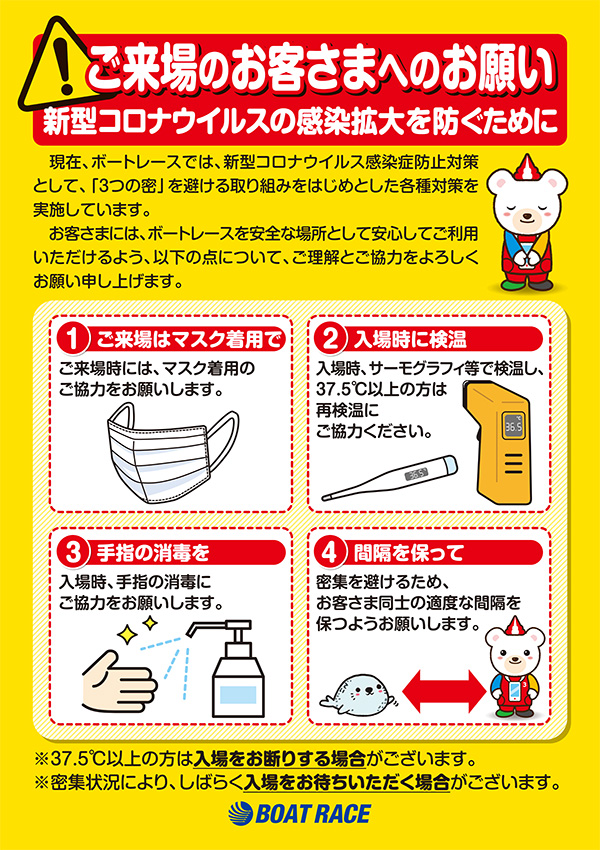 ご来場のお客さまへのお願い

新型コロナウイルスの感染拡大を防ぐために

現在、ボートレースでは、新型コロナウイルス感染症防止対策として、「3つの密」を避ける取り組みをはじめとした各種対策を実施しています。

お客さまには、ボートレースを安全な場所として安心してご利用いただけるよう、以下の点について、ご理解とご協力をよろしくお願い申し上げます。

1 ご来場はマスク着用で

ご来場時には、マスク着用のご協力をお願いします。

2 入場時に検温

入場時、サーモグラフィ等で検温し、37.5℃以上の方は再検温にご協力ください。

36.5

36.5

3 手指の消毒を

入場時、手指の消毒にご協力をお願いします。

4 間隔を保って

密集を避けるため、お客さま同士の適度な間隔を保つようお願いします。

※37.5℃以上の方は入場をお断りする場合がございます。

※密集状況により、しばらく入場をお待ちいただく場合がございます。

BOAT RACE